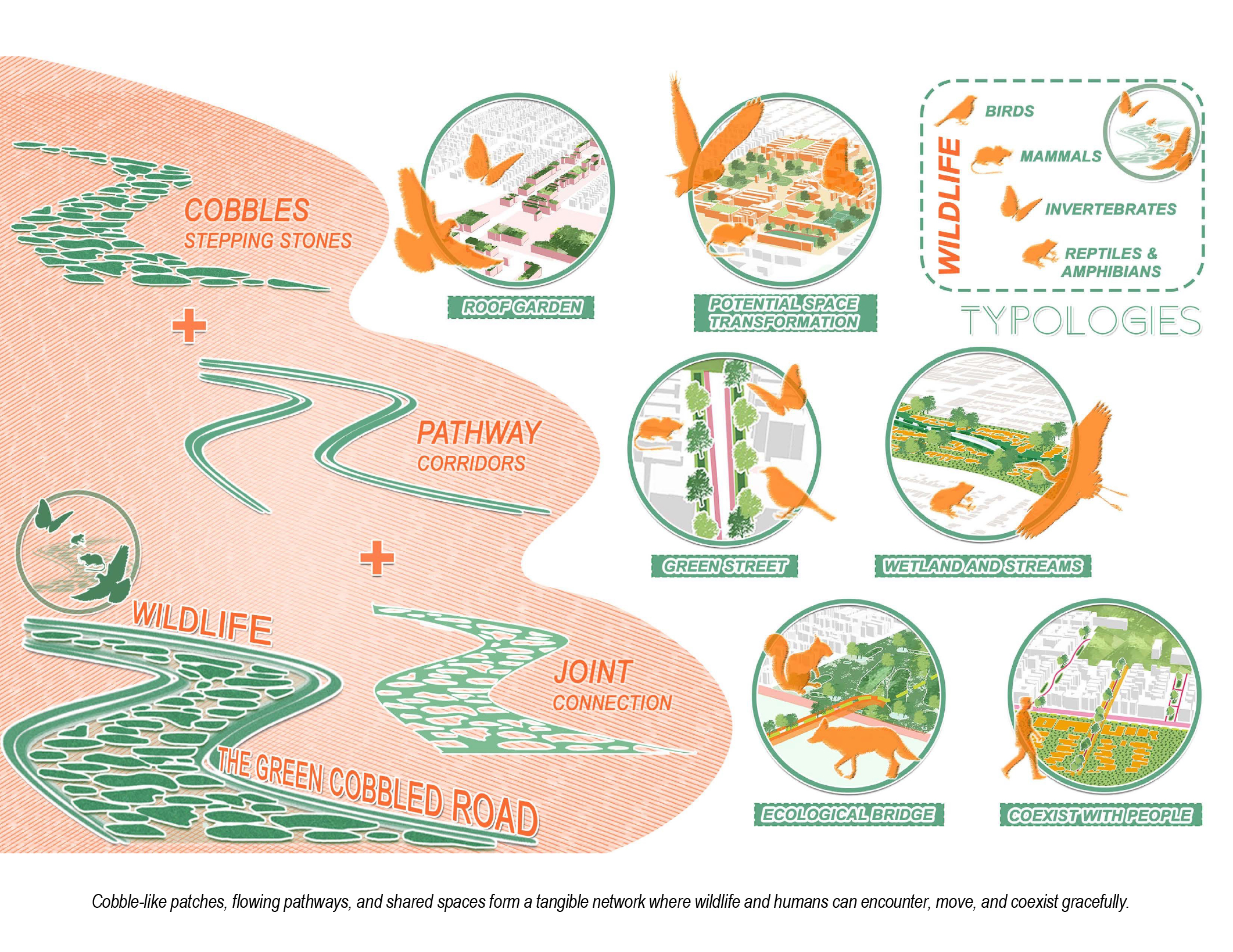 COBBLES
STEPPING STONES

+

PATHWAY
CORRIDORS

+

JOINT
CONNECTION

WILDLIFE

THE GREEN COBBLED ROAD

ROOF GARDEN

POTENTIAL SPACE TRANSFORMATION

WILDLIFE

BIRDS

MAMMALS

INVERTEBRATES

REPTILES & AMPHIBIANS

TYPOLOGIES

GREEN STREET

WETLAND AND STREAMS

ECOLOGICAL BRIDGE

COEXIST WITH PEOPLE

Cobble-like patches, flowing pathways, and shared spaces form a tangible network where wildlife and humans can encounter, move, and coexist gracefully.